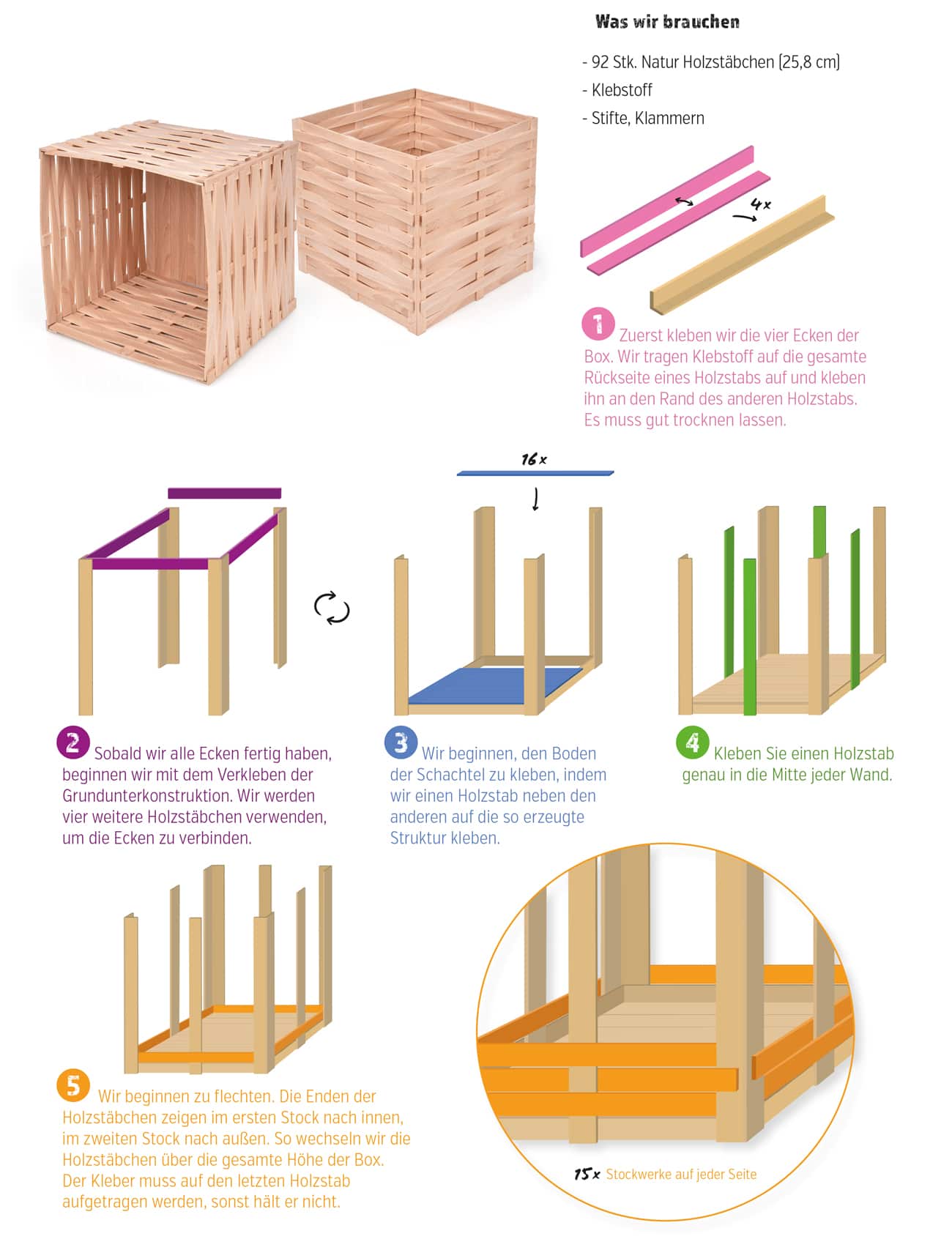 Was wir brauchen

- 92 Stk. Natur Holzstäbchen (25,8 cm)
- Klebstoff
- Stifte, Klammern

4x

1 Zuerst kleben wir die vier Ecken der Box. Wir tragen Klebstoff auf die gesamte Rückseite eines Holzstabs auf und kleben ihn an den Rand des anderen Holzstabs. Es muss gut trocknen lassen.

16x

2 Sobald wir alle Ecken fertig haben, beginnen wir mit dem Verkleben der Grundunterkonstruktion. Wir werden vier weitere Holzstäbchen verwenden, um die Ecken zu verbinden.

3 Wir beginnen, den Boden der Schachtel zu kleben, indem wir einen Holzstab neben den anderen auf die so erzeugte Struktur kleben.

4 Kleben Sie einen Holzstab genau in die Mitte jeder Wand.

5 Wir beginnen zu flechten. Die Enden der Holzstäbchen zeigen im ersten Stock nach innen, im zweiten Stock nach außen. So wechseln wir die Holzstäbchen über die gesamte Höhe der Box. Der Kleber muss auf den letzten Holzstab aufgetragen werden, sonst hält er nicht.

15x Stockwerke auf jeder Seite